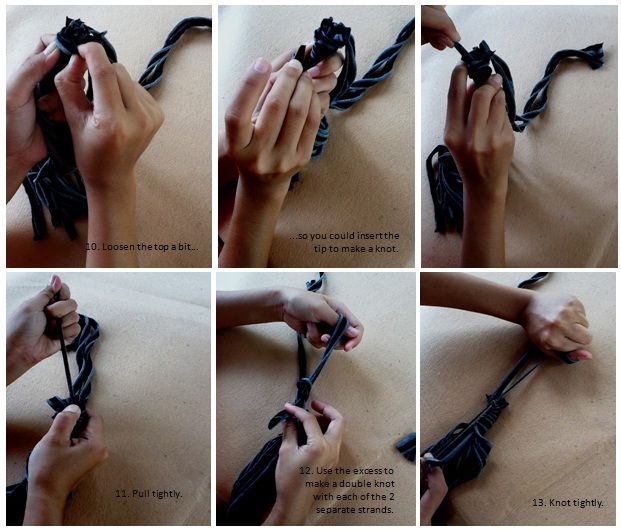 10. Loosen the top a bit...

...so you could insert the tip to make a knot.

11. Pull tightly.

12. Use the excess to make a double knot with each of the 2 separate strands.

13. Knot tightly.