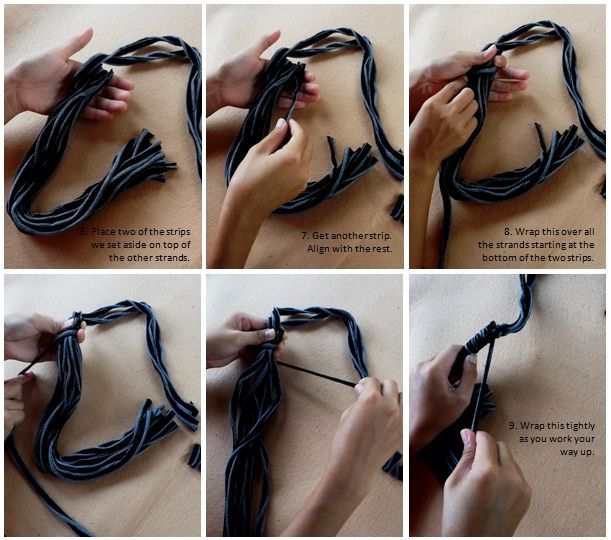 6. Place two of the strips we set aside on top of the other strands.

7. Get another strip. Align with the rest.

8. Wrap this over all the strands starting at the bottom of the two strips.

9. Wrap this tightly as you work your way up.