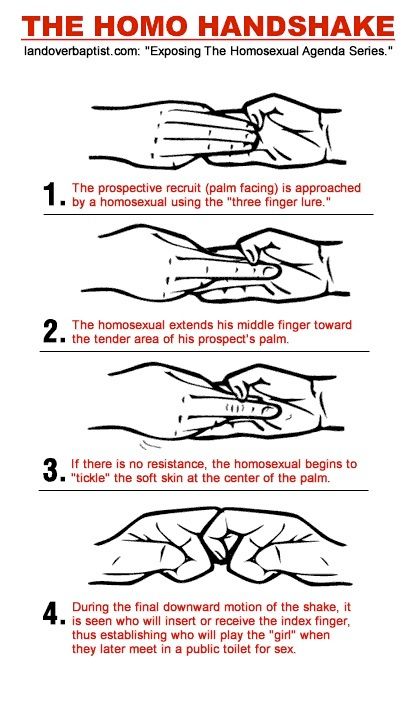 THE HOMO HANDSHAKE

landoverbaptist.com: "Exposing The Homosexual Agenda Series."

1. The prospective recruit (palm facing) is approached by a homosexual using the "three finger lure."

2. The homosexual extends his middle finger toward the tender area of his prospect's palm.

3. If there is no resistance, the homosexual begins to "tickle" the soft skin at the center of the palm.

4. During the final downward motion of the shake, it is seen who will insert or receive the index finger, thus establishing who will play the "girl" when they later meet in a public toilet for sex.